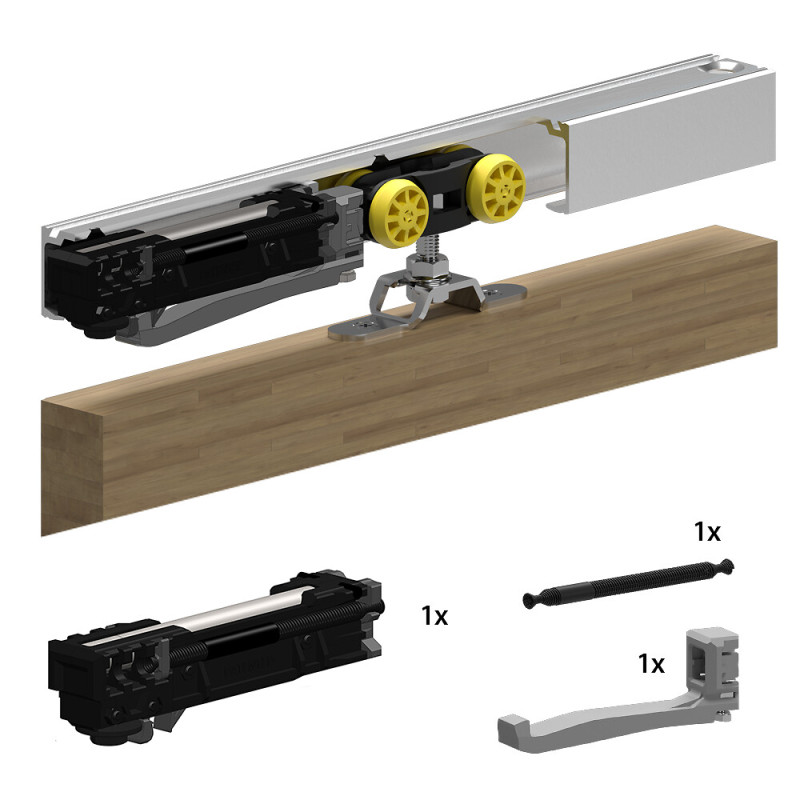 1x

1x

1x